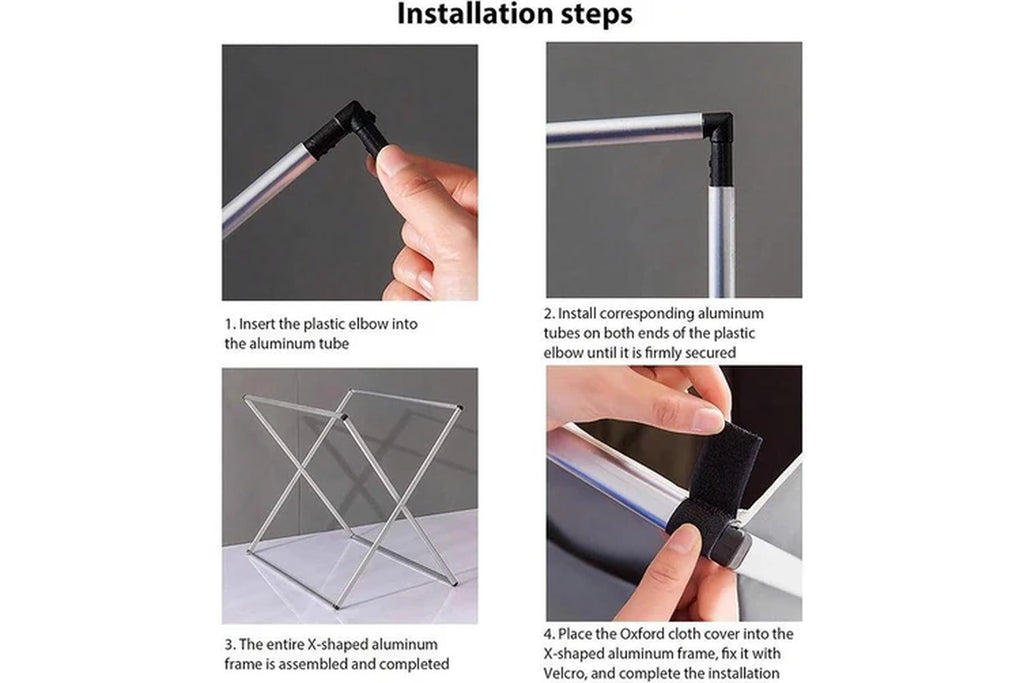 Installation steps

1. Insert the plastic elbow into the aluminum tube

2. Install corresponding aluminum tubes on both ends of the plastic elbow until it is firmly secured

3. The entire X-shaped aluminum frame is assembled and completed

4. Place the Oxford cloth cover into the X-shaped aluminum frame, fix it with Velcro, and complete the installation